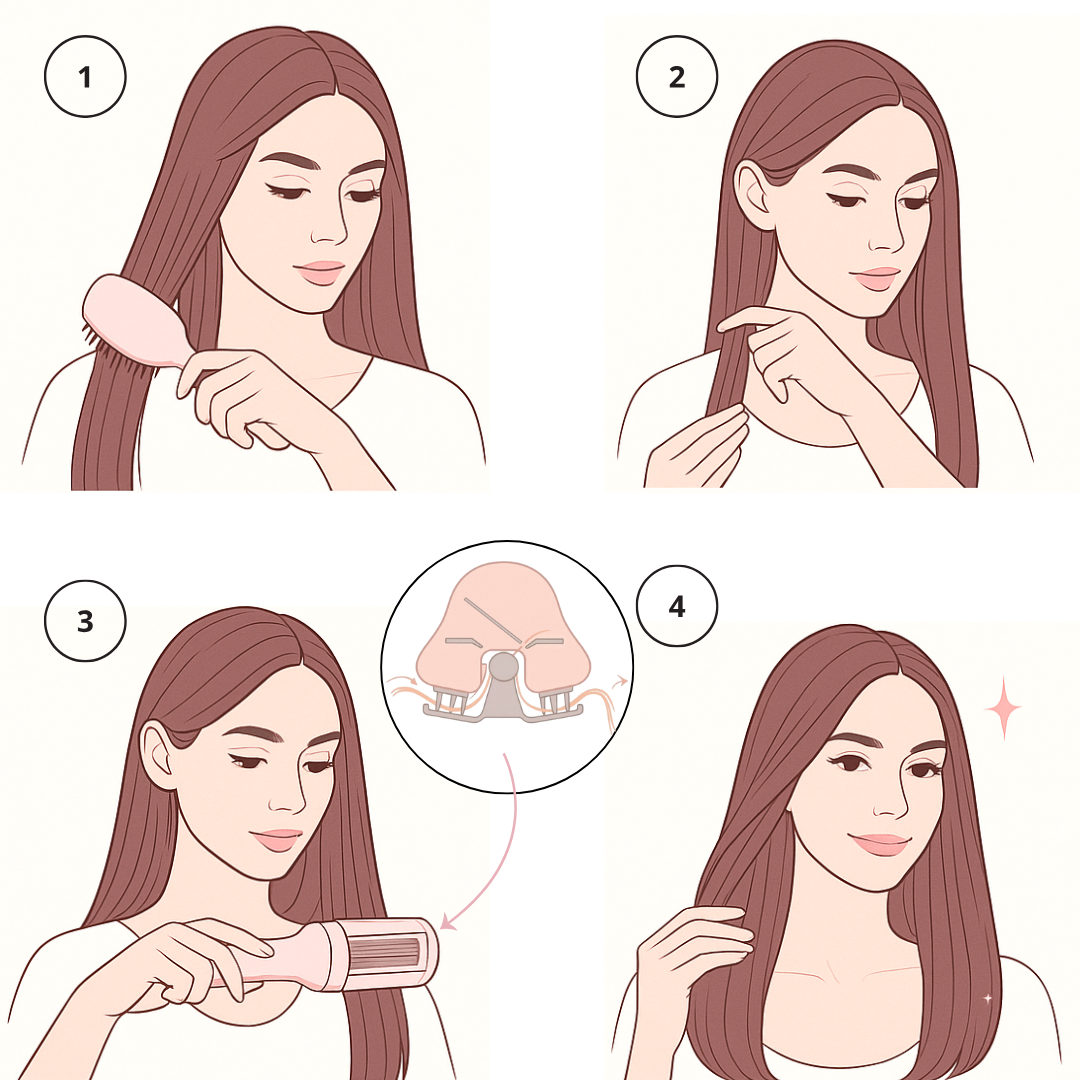 1

2

3

4