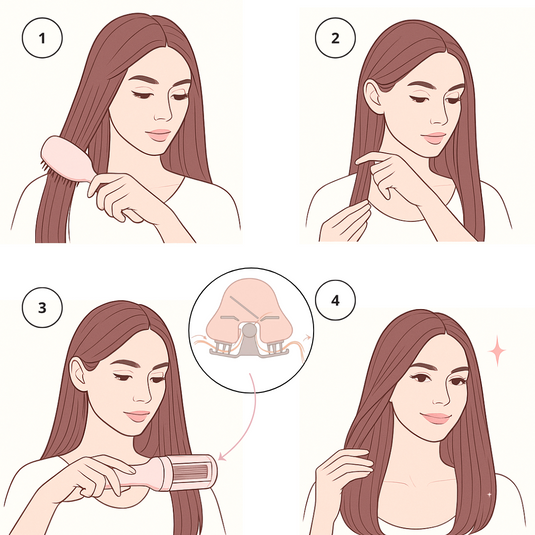 1

2

3

4